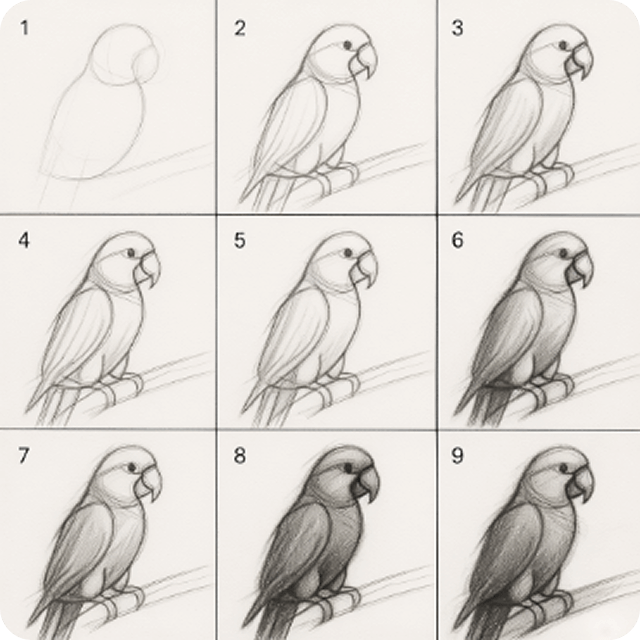 1

2

3

4

5

6

7

8

9